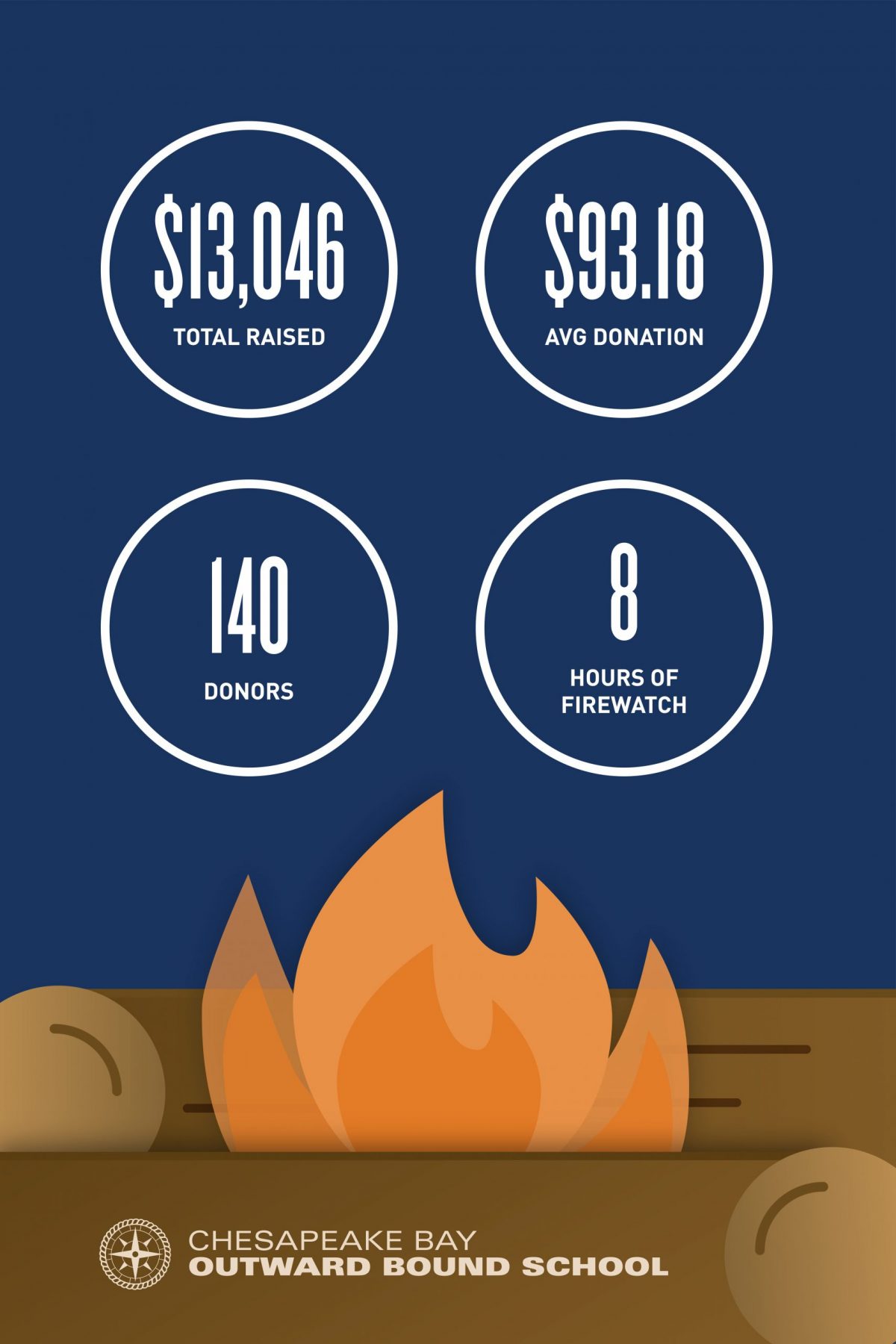 \$13,046
TOTAL RAISED

\$93.18
AVG DONATION

140
DONORS

8
HOURS OF FIREWATCH

CHESAPEAKE BAY
OUTWARD BOUND SCHOOL